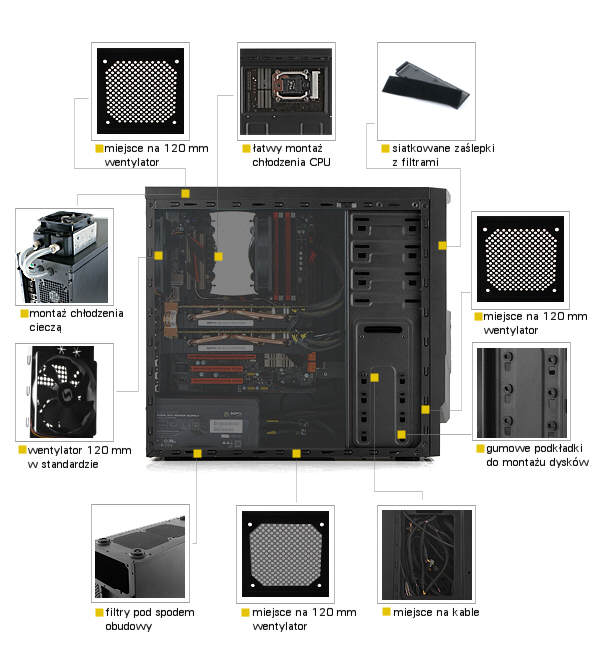 miejsce na 120 mm wentylator

łatwy montaż chłodzenia CPU

siatkowane zaślepki z filtrami

montaż chłodzenia cieczą

miejsce na 120 mm wentylator

wentylator 120 mm w standardzie

gumowe podkładki do montażu dysków

filtry pod spodem obudowy

miejsce na 120 mm wentylator

miejsce na kable