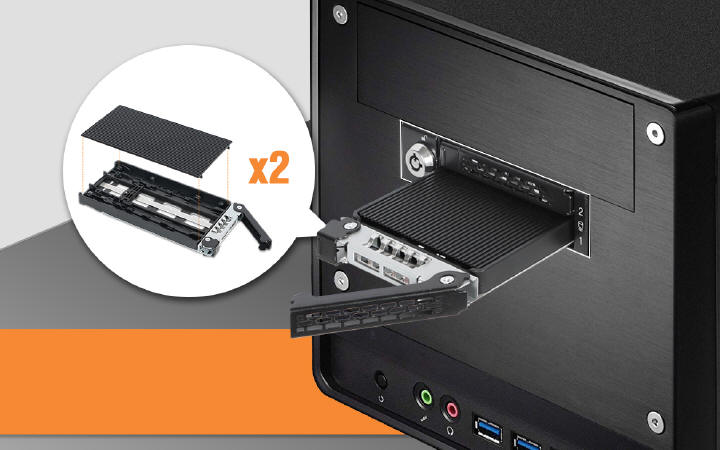 x2

2
1